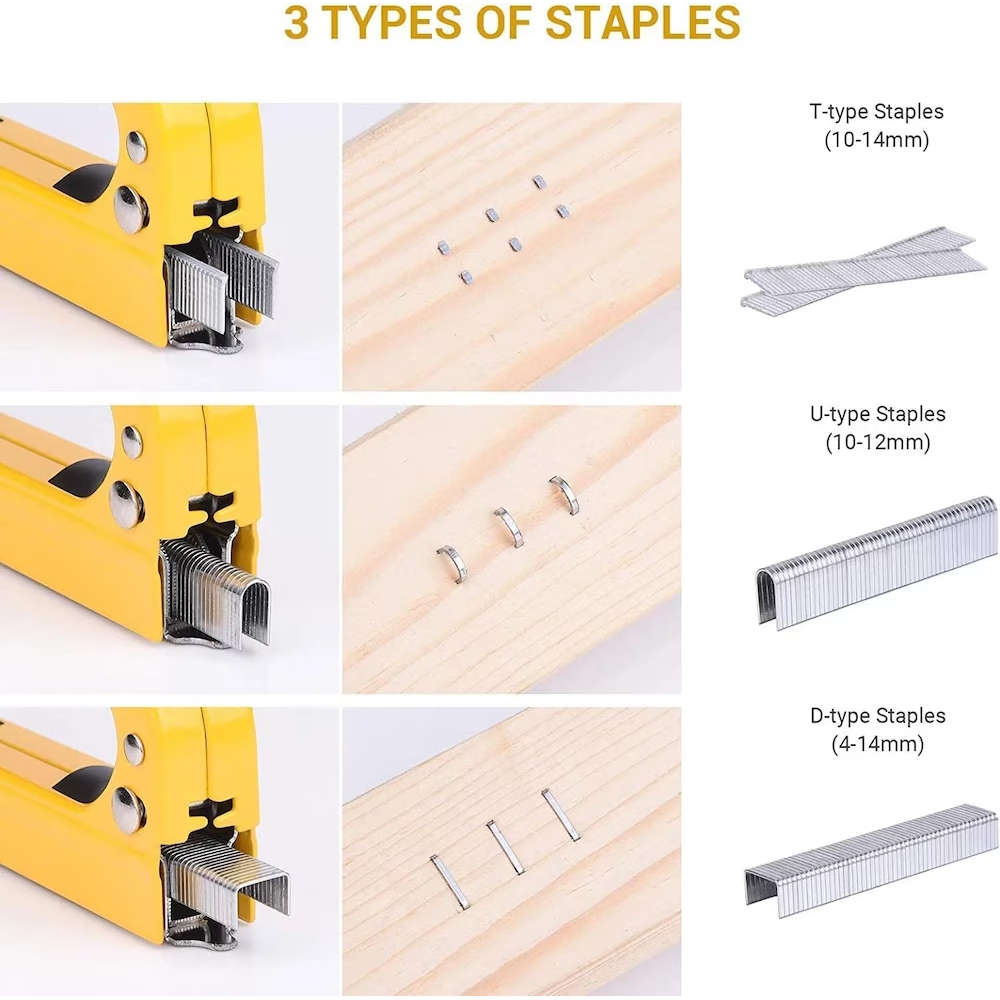 3 TYPES OF STAPLES

T-type Staples
(10-14mm)

U-type Staples
(10-12mm)

D-type Staples
(4-14mm)